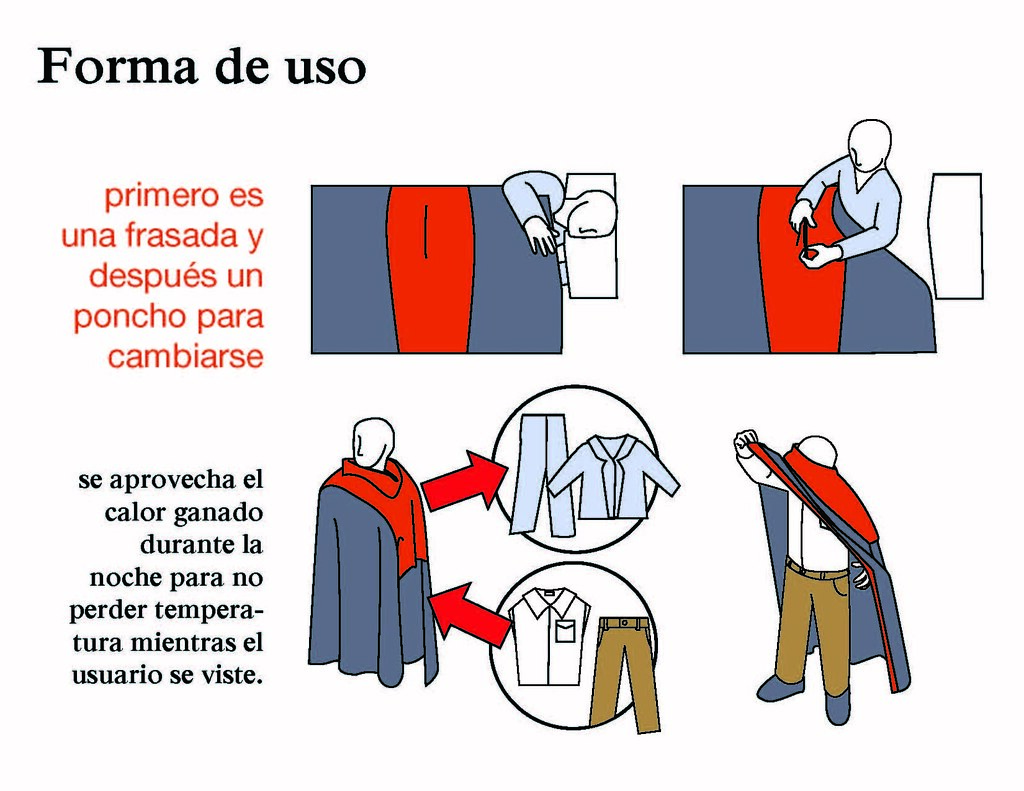 Forma de uso

primero es una frasada y después un poncho para cambiarse

se aprovecha el calor ganado durante la noche para no perder temperatura mientras el usuario se viste.